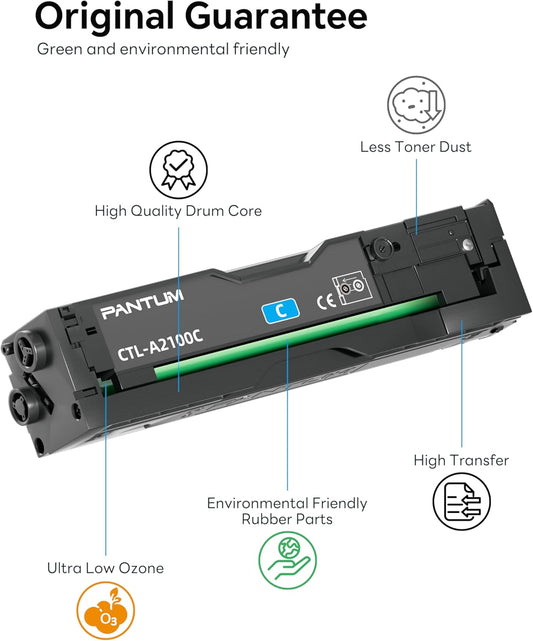 Original Guarantee

Green and environmental friendly

Less Toner Dust

High Quality Drum Core

PANTUM

C

CE

CTL-A2100C

High Transfer

Environmental Friendly Rubber Parts

Ultra Low Ozone

$O_3$