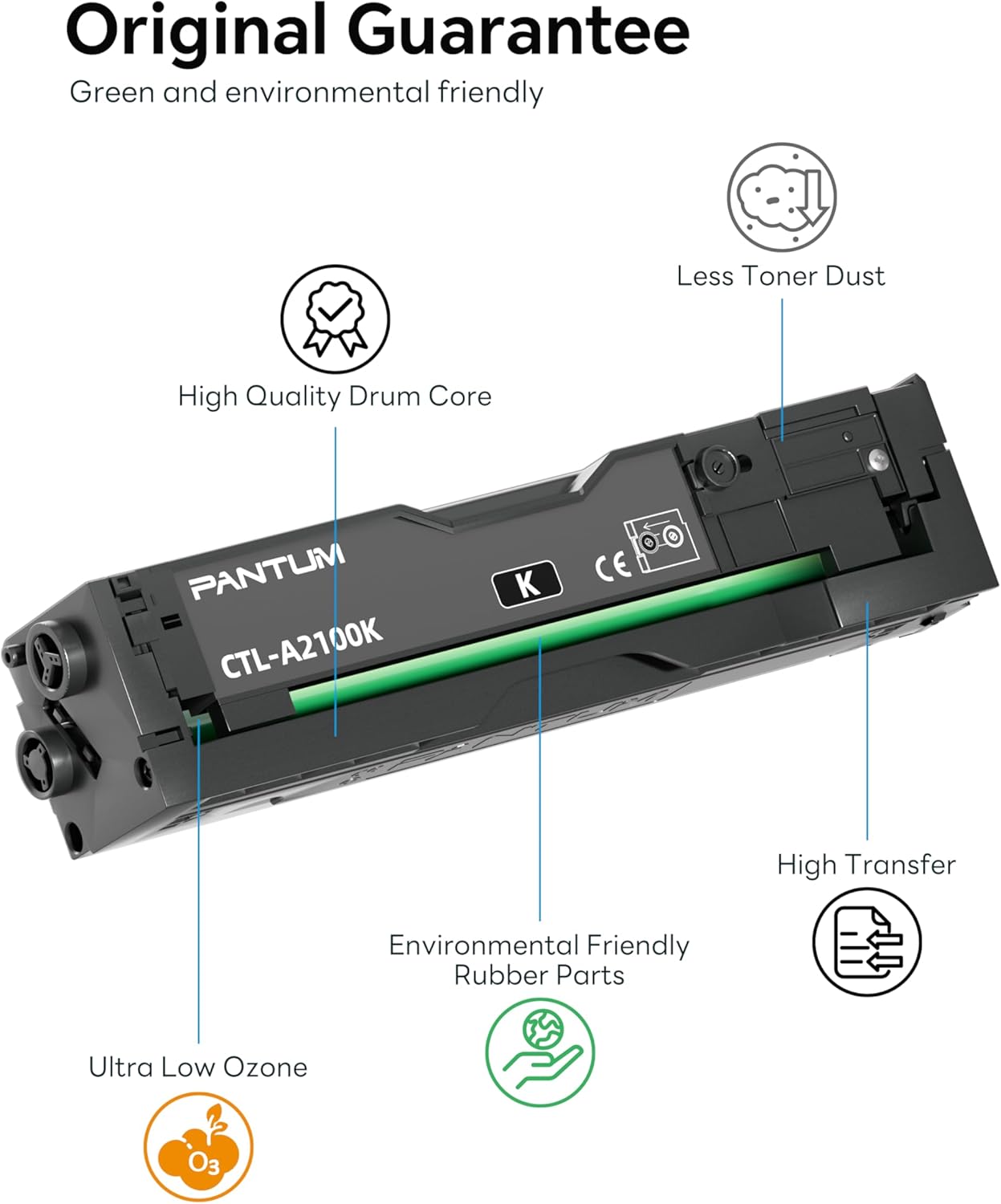 Original Guarantee
Green and environmental friendly

Less Toner Dust

High Quality Drum Core

PANTUM
CTL-A2100K
K
CE

High Transfer

Environmental Friendly Rubber Parts

Ultra Low Ozone

$O_3$