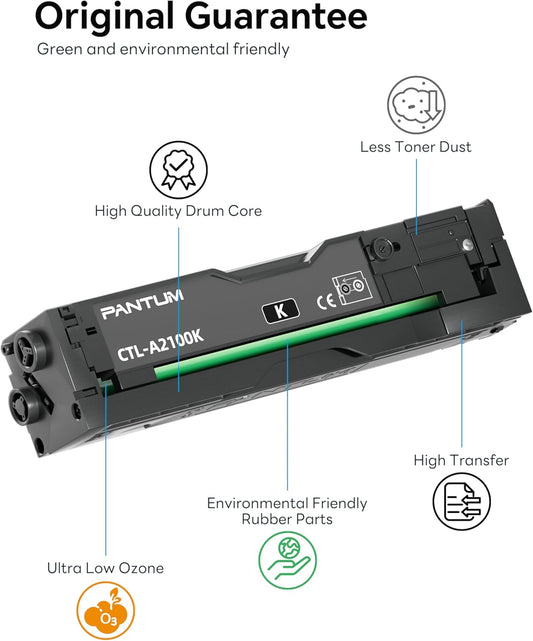 Original Guarantee

Green and environmental friendly

Less Toner Dust

High Quality Drum Core

PANTUM

K

CE

CTL-A2100K

High Transfer

Environmental Friendly Rubber Parts

Ultra Low Ozone

$O_3$