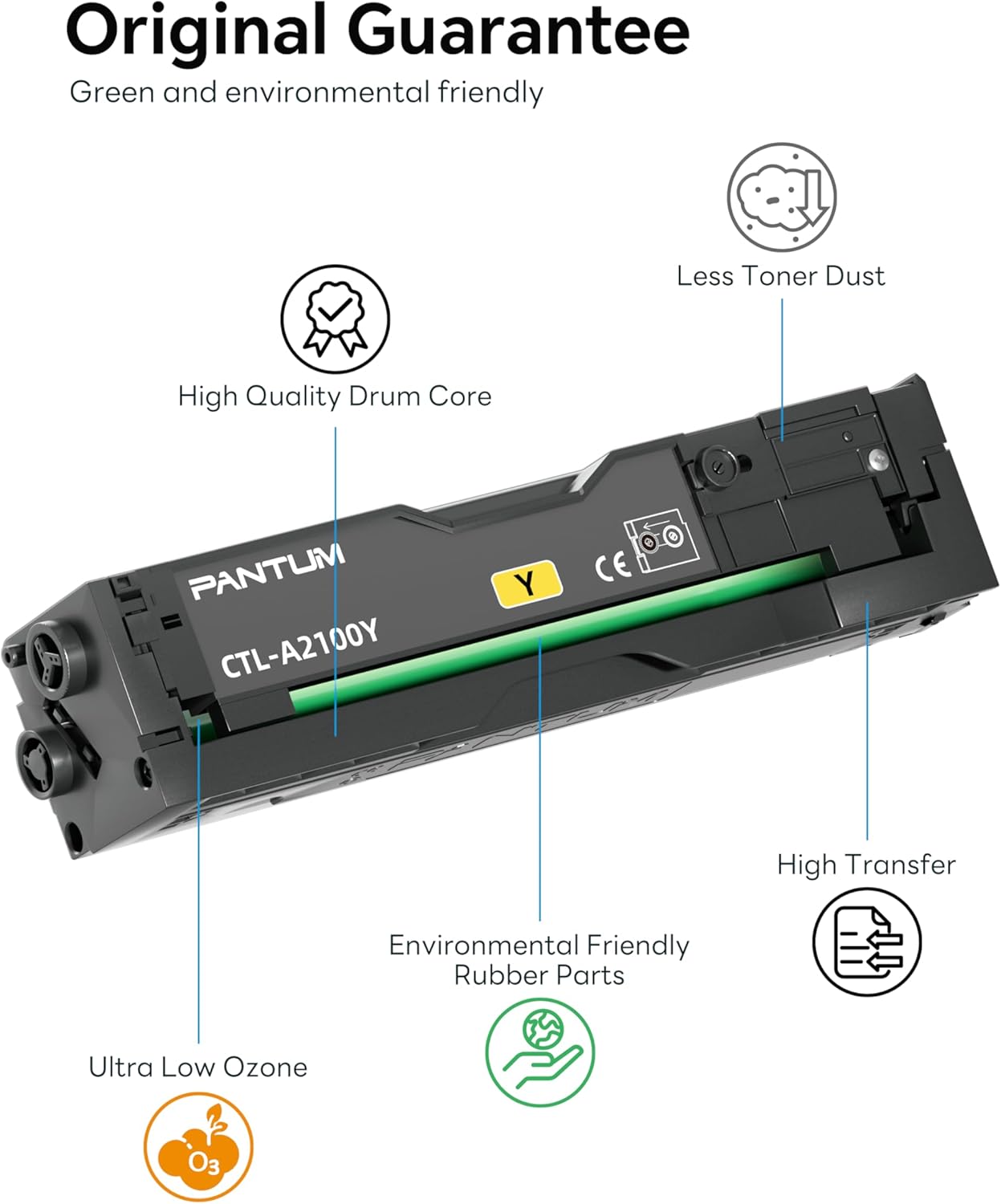 Original Guarantee

Green and environmental friendly

Less Toner Dust

High Quality Drum Core

PANTUM

CTL-A2100Y

Y

CE

High Transfer

Environmental Friendly Rubber Parts

Ultra Low Ozone

$O_3$